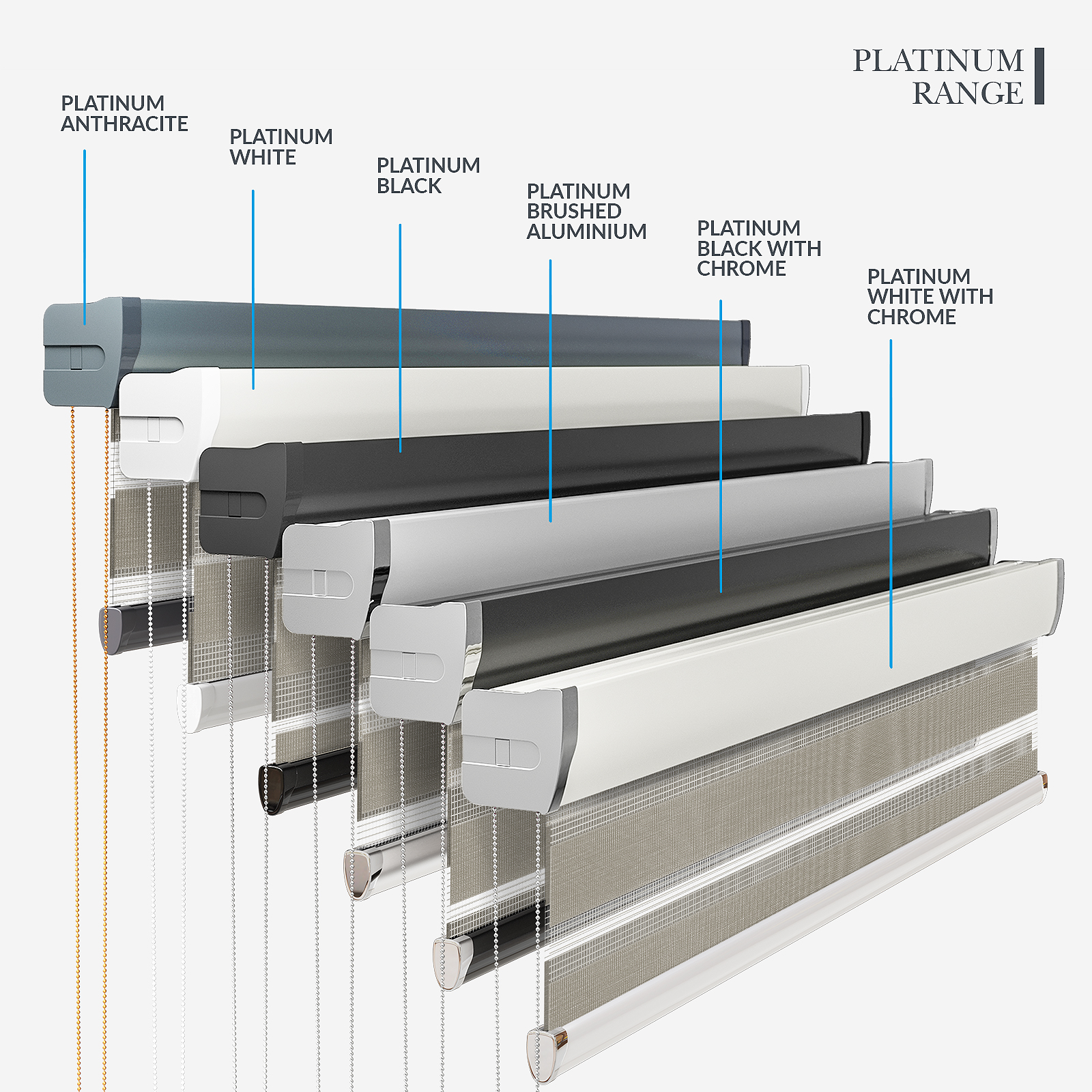 PLATINUM
RANGE

PLATINUM
ANTHRACITE

PLATINUM
WHITE

PLATINUM
BLACK

PLATINUM
BRUSHED
ALUMINIUM

PLATINUM
BLACK WITH
CHROME

PLATINUM
WHITE WITH
CHROME